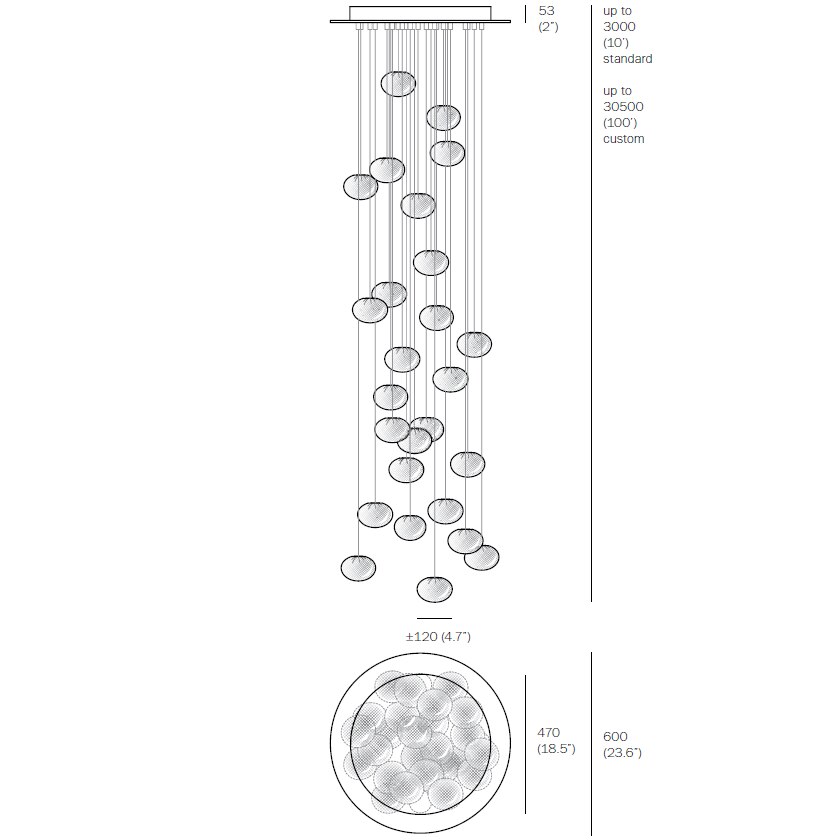 53
(2")

up to
3000
(10')
standard

up to
30500
(100')
custom

±120 (4.7")

470
(18.5")

600
(23.6")