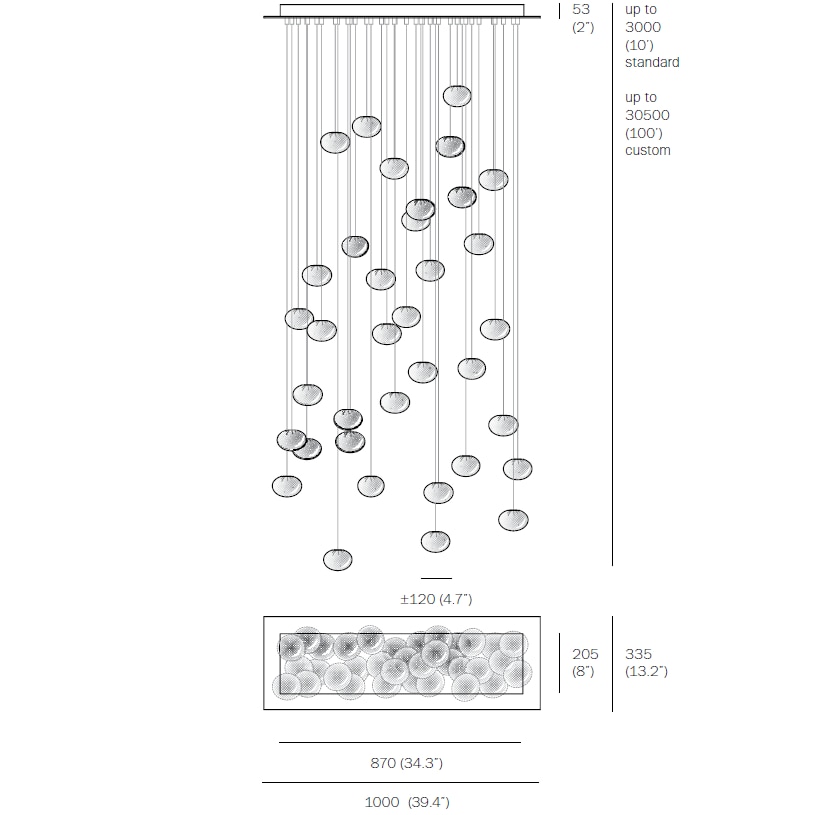 53
(2")

up to
3000
(10')
standard

up to
30500
(100')
custom

±120 (4.7")

205
(8")

335
(13.2")

870 (34.3")

1000 (39.4")