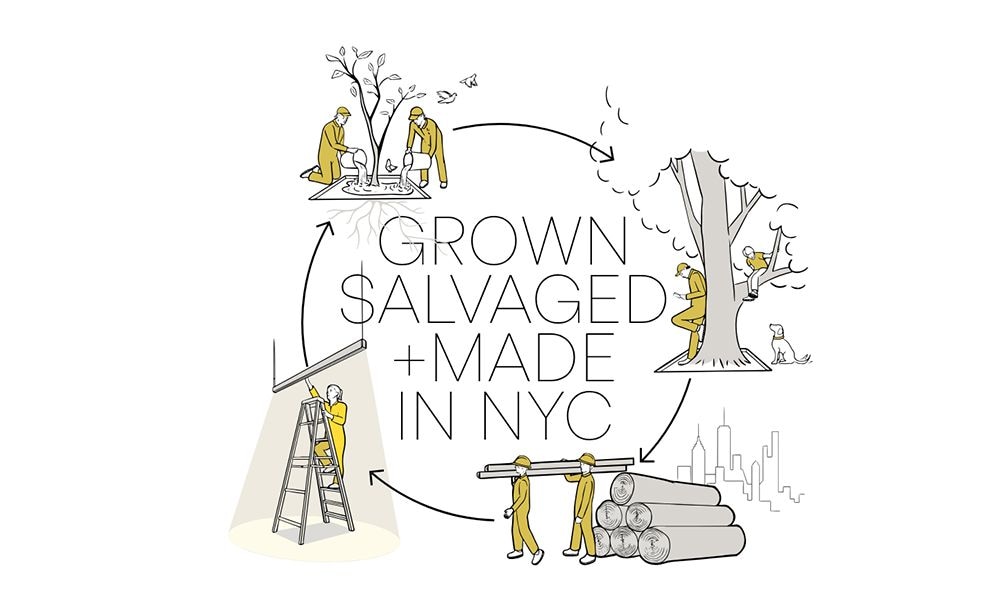 GROWN
SALVAGED
+MADE
IN NYC